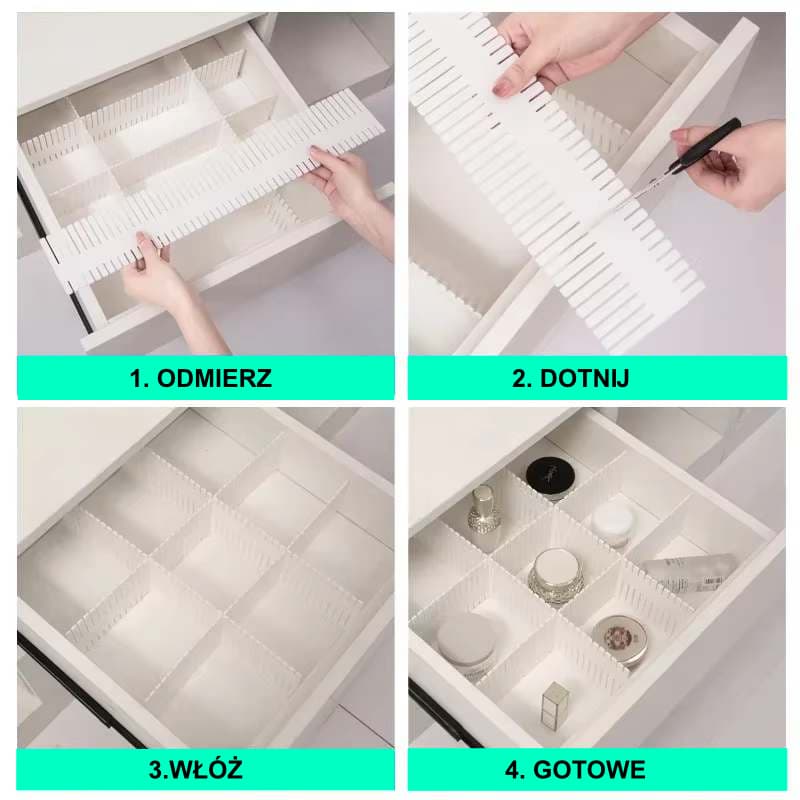 1. ODMIERZ

2. DOTNIJ

3.WŁÓŻ

4. GOTOWE