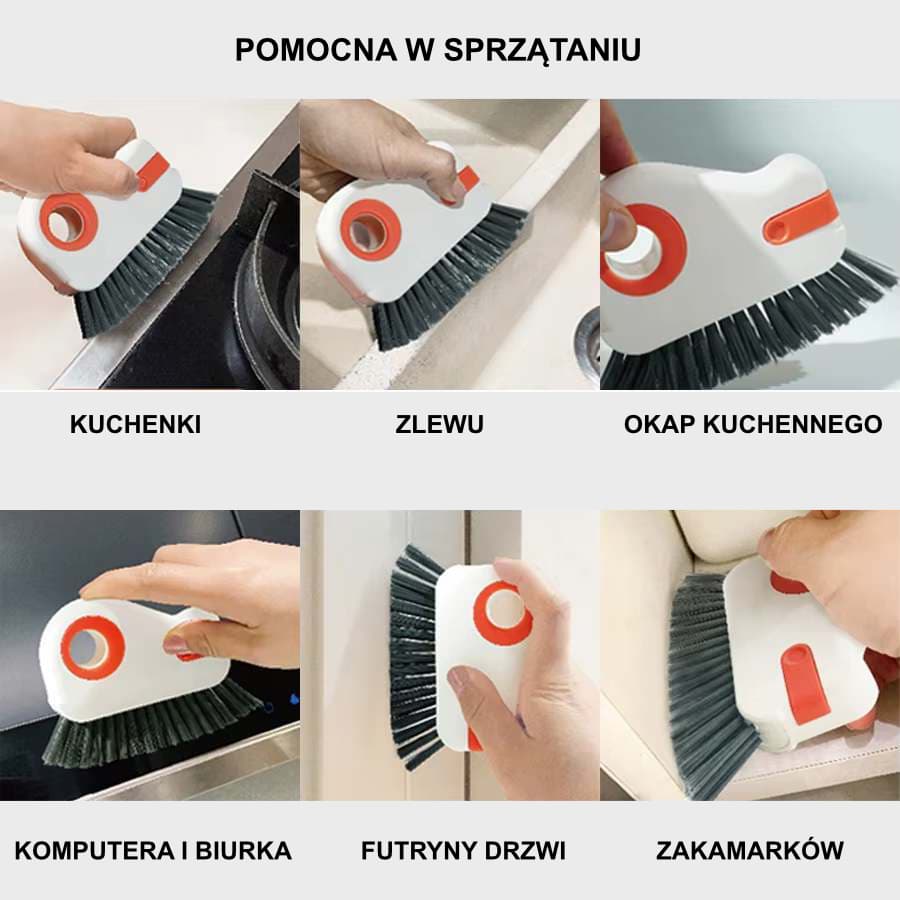 POMOCNA W SPRZĄTANIU

KUCHENKI

ZLEWU

OKAP KUCHENNEGO

KOMPUTERA I BIURKA

FUTRYNY DRZWI

ZAKAMARKÓW