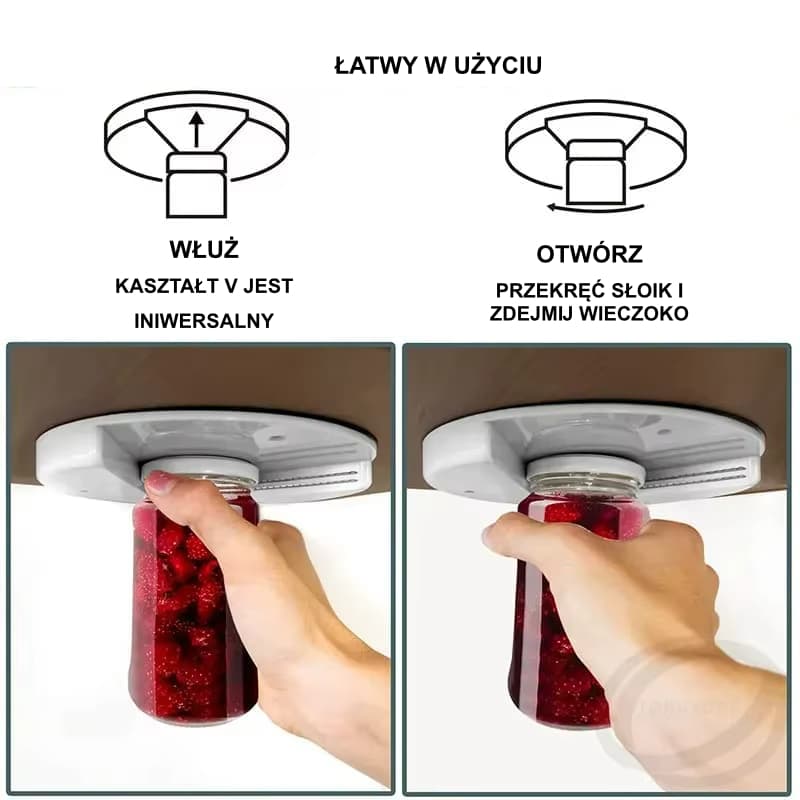 ŁATWY W UŻYCIU

WŁUŻ

KASZTAŁT V JEST INIWERSALNY

OTWÓRZ

PRZEKRĘĆ SŁOIK I ZDEJMIJ WIECZOKO